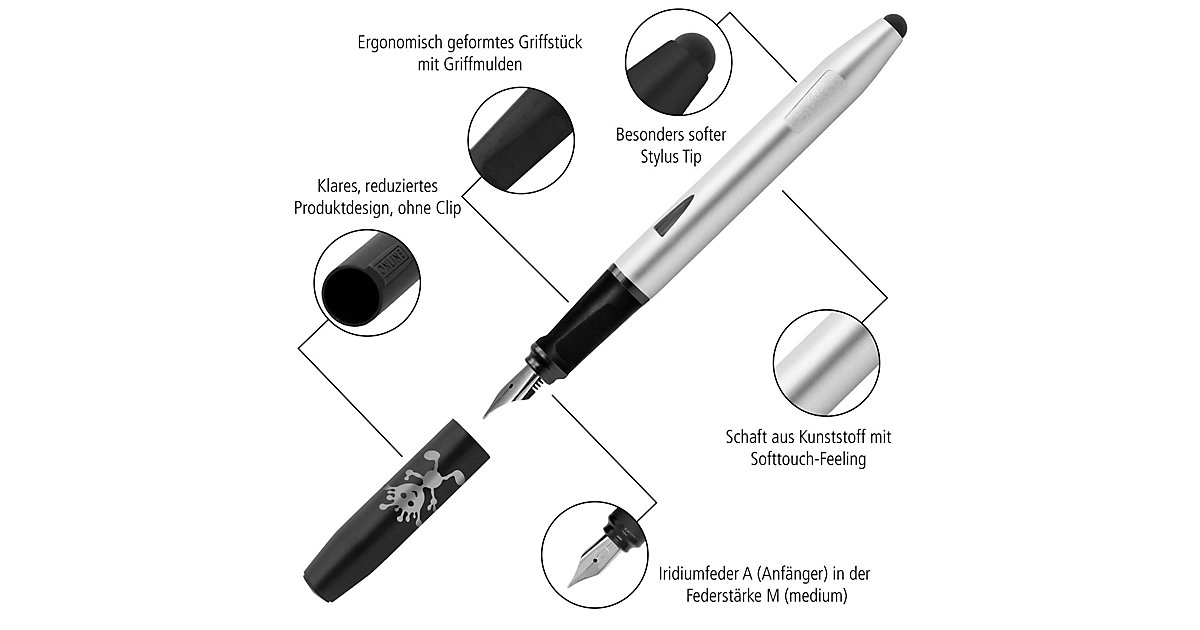 Ergonomisch geformtes Griffstück mit Griffmulden

Besonders softer Stylus Tip

Klares, reduziertes Produktdesign, ohne Clip

ONLINE

Schaft aus Kunststoff mit Softtouch-Feeling

Iridiumfeder A (Anfänger) in der Federstärke M (medium)