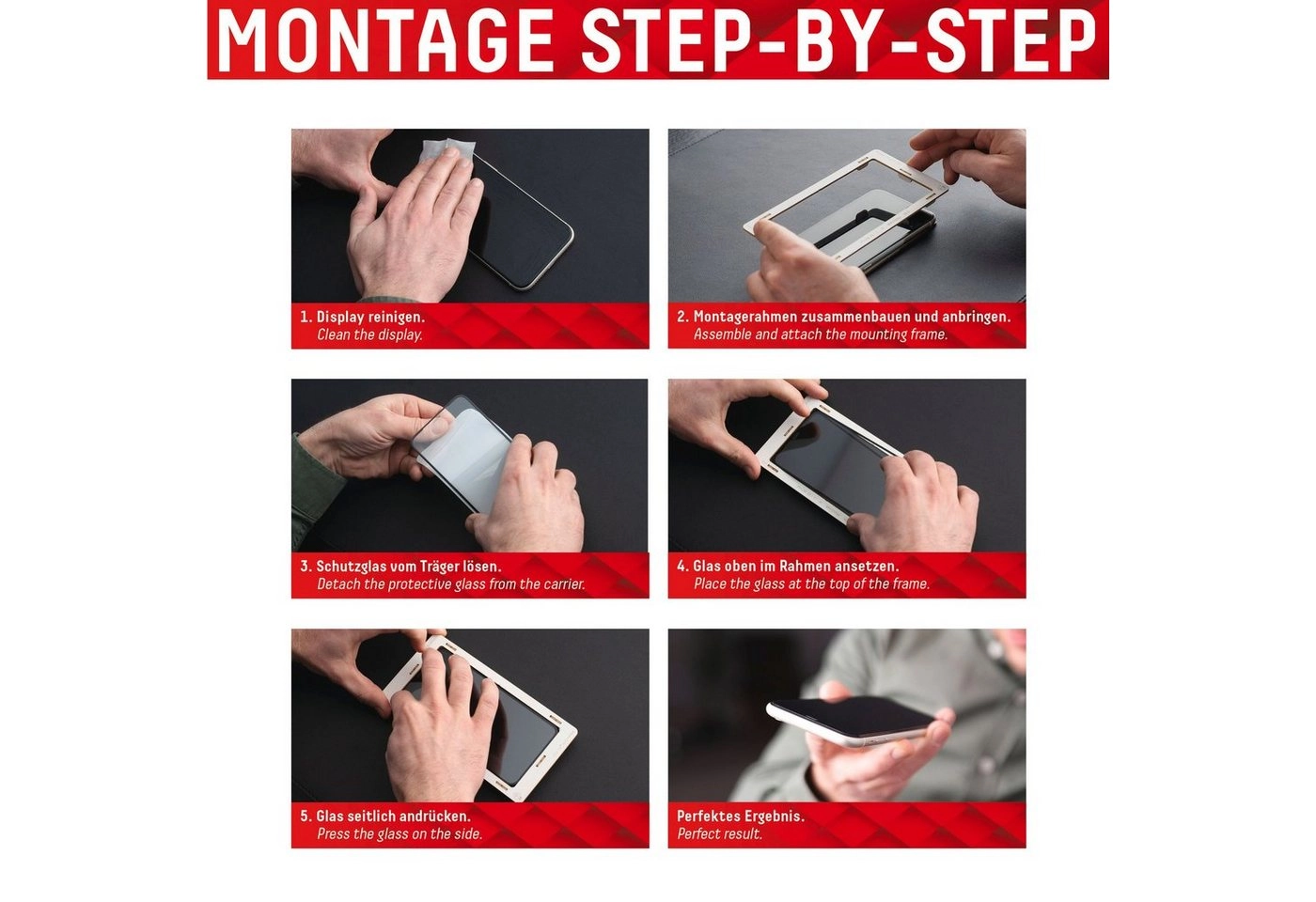 MONTAGE STEP-BY-STEP

1. Display reinigen.
Clean the display.

2. Montagerahmen zusammenbauen und anbringen.
Assemble and attach the mounting frame.

3. Schutzglas vom Träger lösen.
Detach the protective glass from the carrier.

4. Glas oben im Rahmen ansetzen.
Place the glass at the top of the frame.

5. Glas seitlich andrücken.
Press the glass on the side.

Perfektes Ergebnis.
Perfect result.