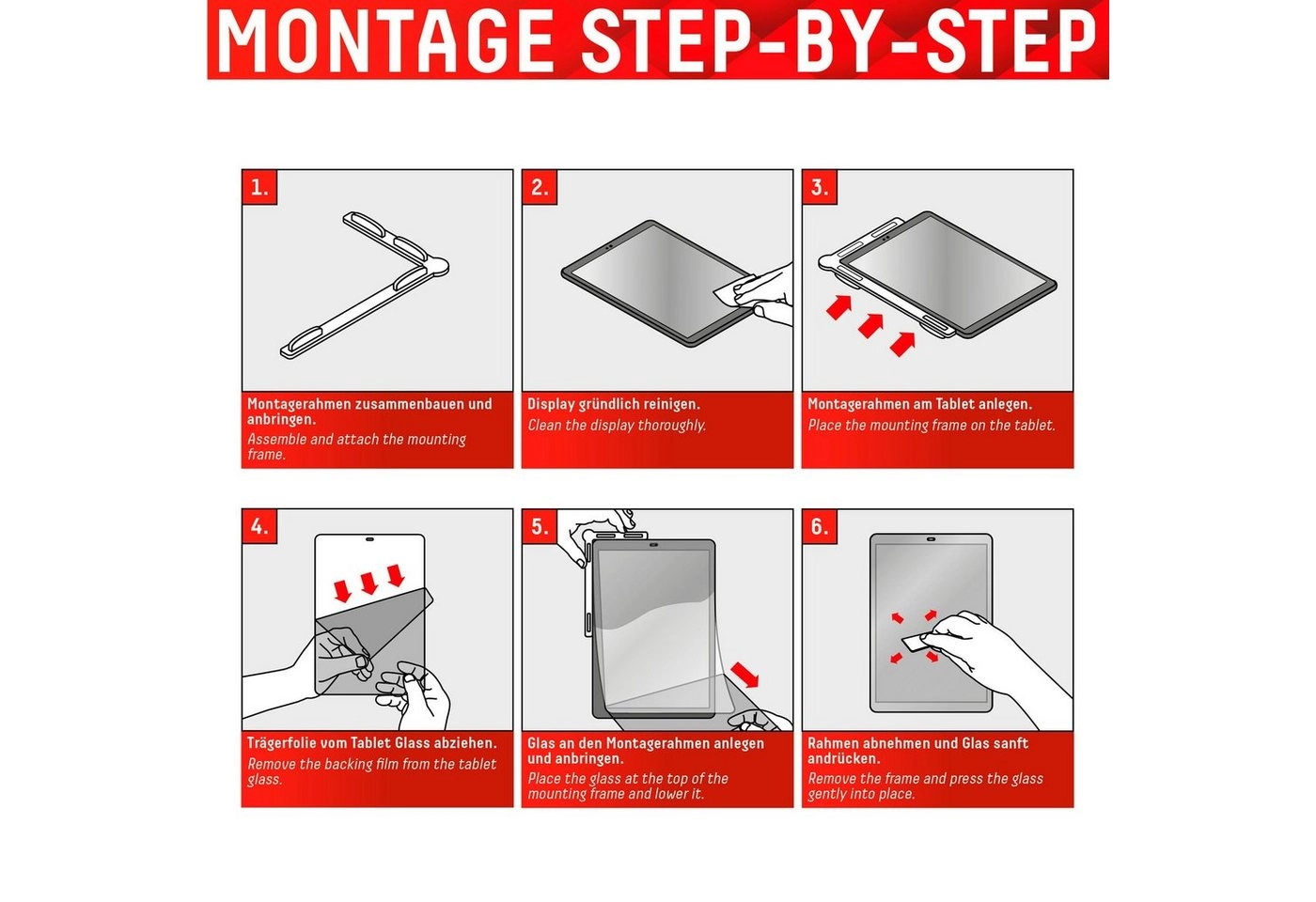 MONTAGE STEP-BY-STEP

1.

Montagerahmen zusammenbauen und anbringen.
Assemble and attach the mounting frame.

2.

Display gründlich reinigen.
Clean the display thoroughly.

3.

Montagerahmen am Tablet anlegen.
Place the mounting frame on the tablet.

4.

Trägerfolie vom Tablet Glass abziehen.
Remove the backing film from the tablet glass.

5.

Glas an den Montagerahmen anlegen und anbringen.
Place the glass at the top of the mounting frame and lower it.

6.

Rahmen abnehmen und Glas sanft andrücken.
Remove the frame and press the glass gently into place.