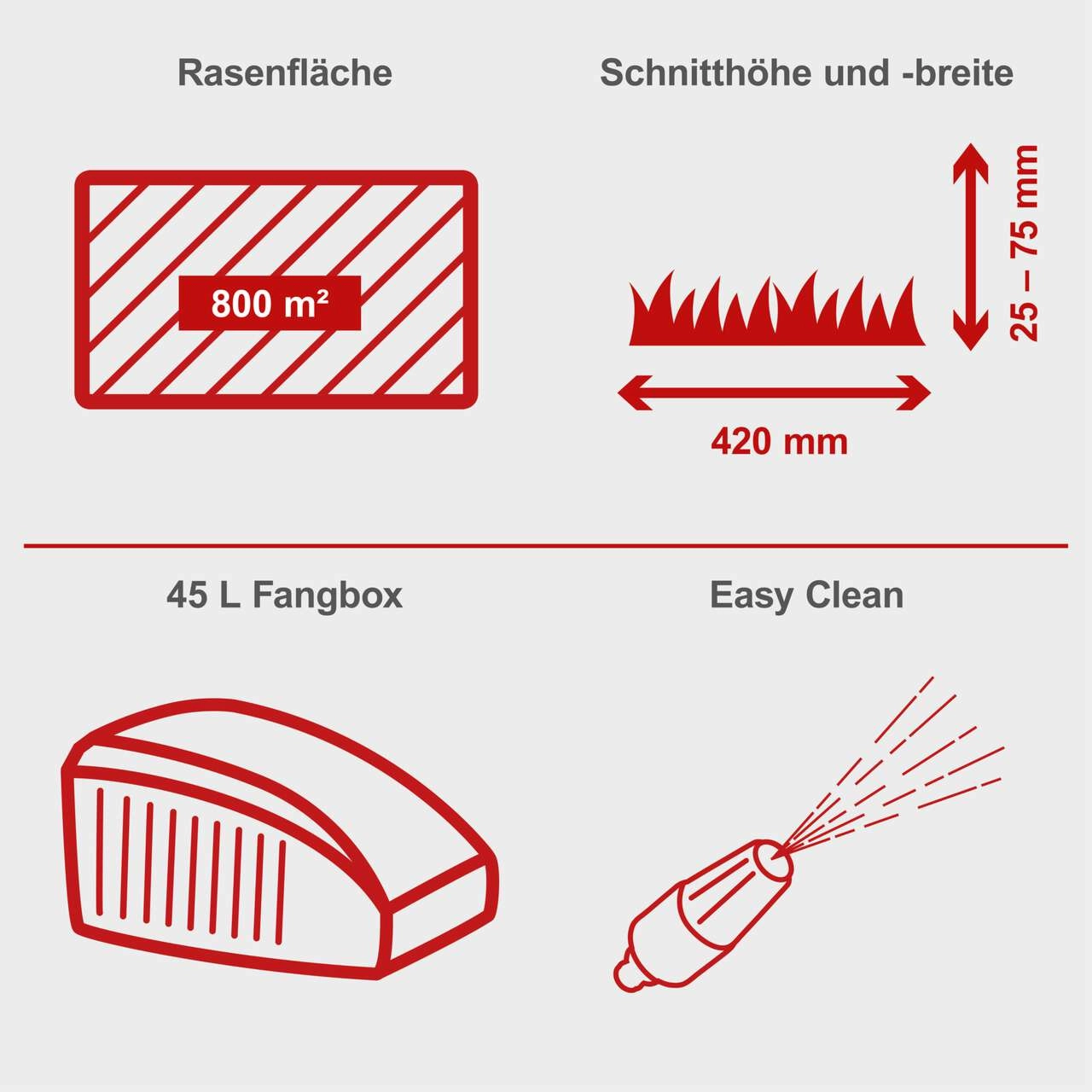 Rasenfläche

800 m²

Schnitthöhe und -breite

25 – 75 mm

420 mm

45 L Fangbox

Easy Clean